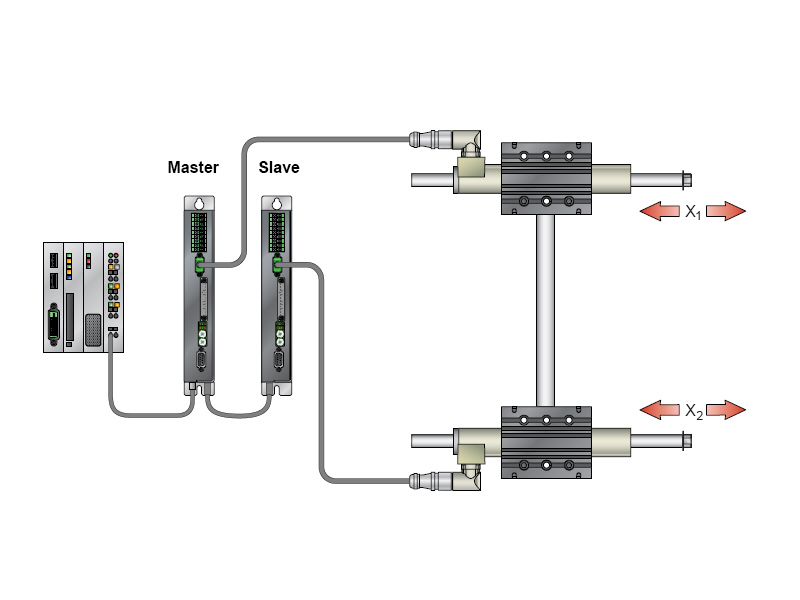 Master
Slave
$X_1$
$X_2$